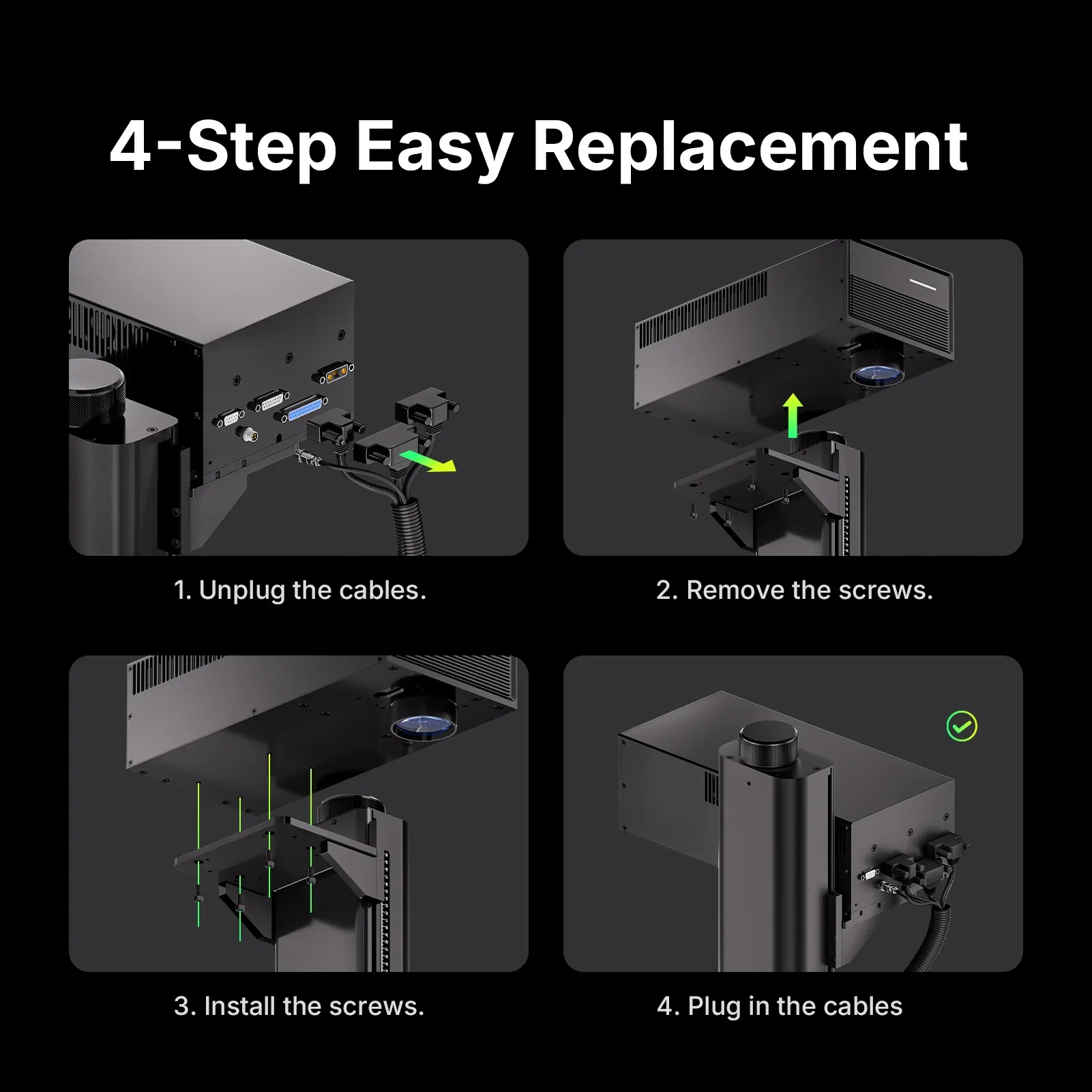 4-Step Easy Replacement

1. Unplug the cables.

2. Remove the screws.

3. Install the screws.

4. Plug in the cables